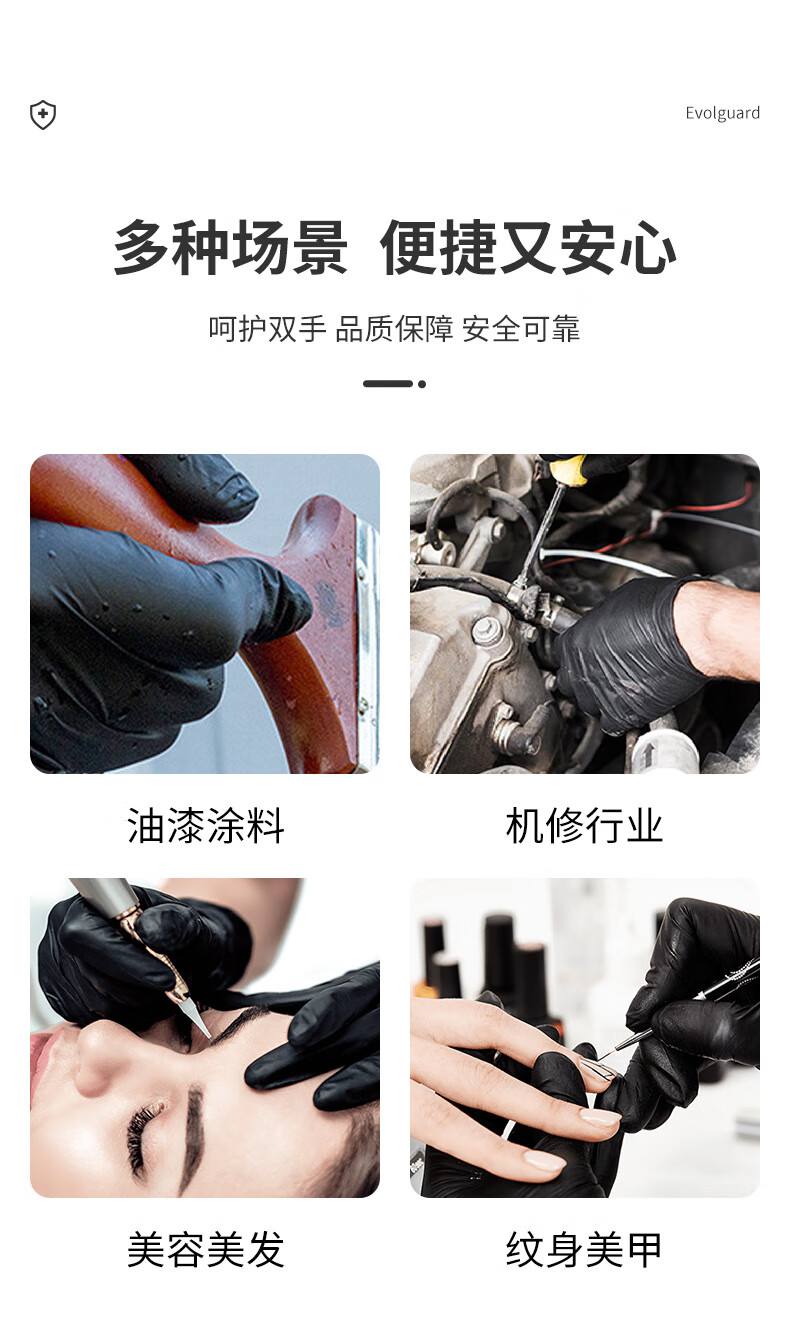 Evolguard

多种场景 便捷又安心

呵护双手 品质保障 安全可靠

油漆涂料

机修行业

美容美发

纹身美甲