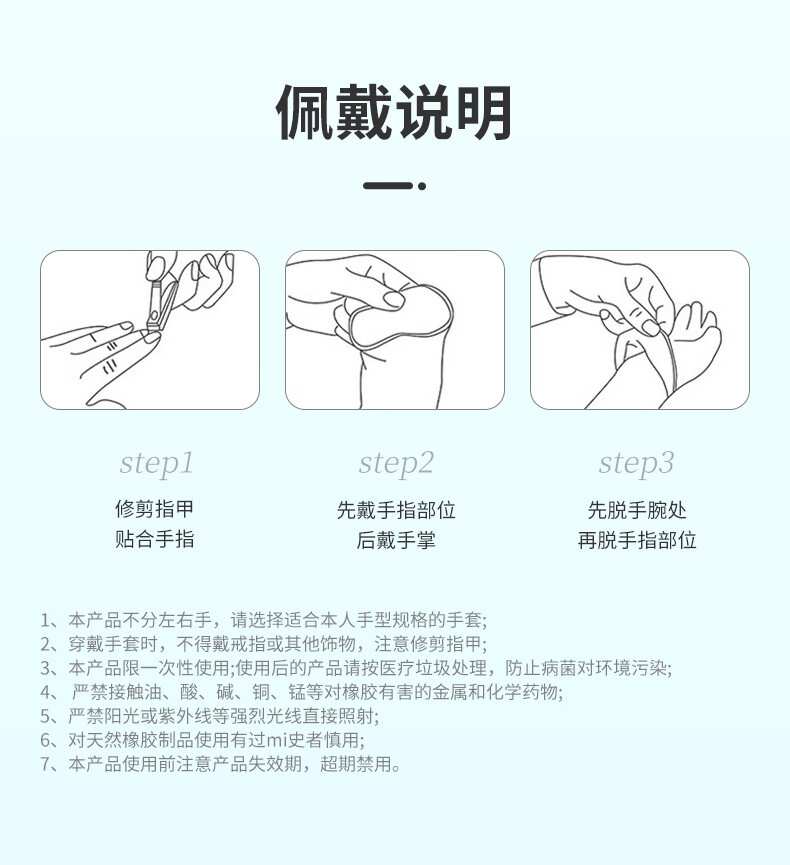 佩戴说明

step1
修剪指甲
贴合手指

step2
先戴手指部位
后戴手掌

step3
先脱手腕处
再脱手指部位

1、本产品不分左右手，请选择适合本人手型规格的手套;
2、穿戴手套时，不得戴戒指或其他饰物，注意修剪指甲;
3、本产品限一次性使用;使用后的产品请按医疗垃圾处理，防止病菌对环境污染;
4、 严禁接触油、酸、碱、铜、锰等对橡胶有害的金属和化学药物;
5、严禁阳光或紫外线等强烈光线直接照射;
6、对天然橡胶制品使用有过mi史者慎用;
7、本产品使用前注意产品失效期，超期禁用。