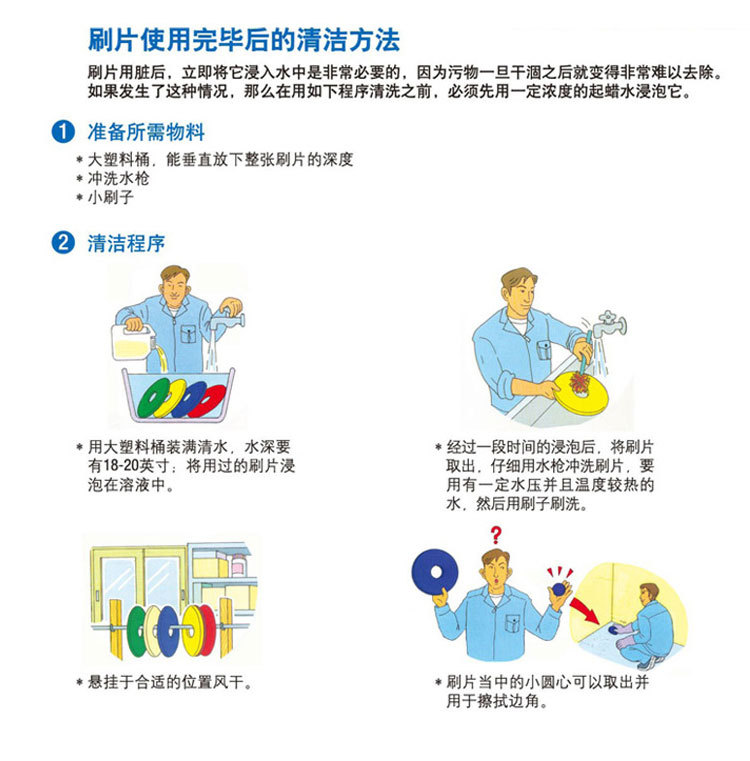 刷片使用完毕后的清洁方法

刷片用脏后，立即将它浸入水中是非常必要的，因为污物一旦干涸之后就变得非常难以去除。如果发生了这种情况，那么在用如下程序清洗之前，必须先用一定浓度的起蜡水浸泡它。

1 准备所需物料

* 大塑料桶，能垂直放下整张刷片的深度
* 冲洗水枪
* 小刷子

2 清洁程序

* 用大塑料桶装满清水，水深要有18-20英寸；将用过的刷片浸泡在溶液中。

* 经过一段时间的浸泡后，将刷片取出，仔细用水枪冲洗刷片，要用有一定水压并且温度较热的水，然后用刷子刷洗。

* 悬挂于合适的位置风干。

?

* 刷片当中的小圆心可以取出并用于擦拭边角。