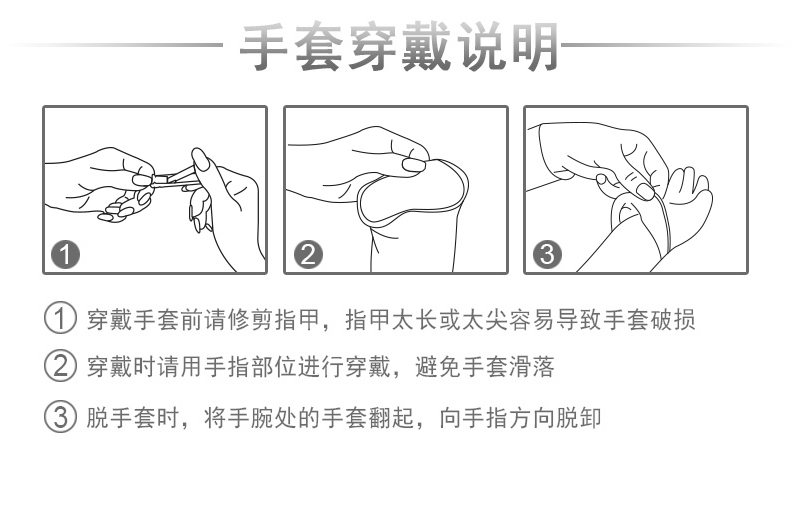 手套穿戴说明

1

2

3

① 穿戴手套前请修剪指甲，指甲太长或太尖容易导致手套破损

② 穿戴时请用手指部位进行穿戴，避免手套滑落

③ 脱手套时，将手腕处的手套翻起，向手指方向脱卸