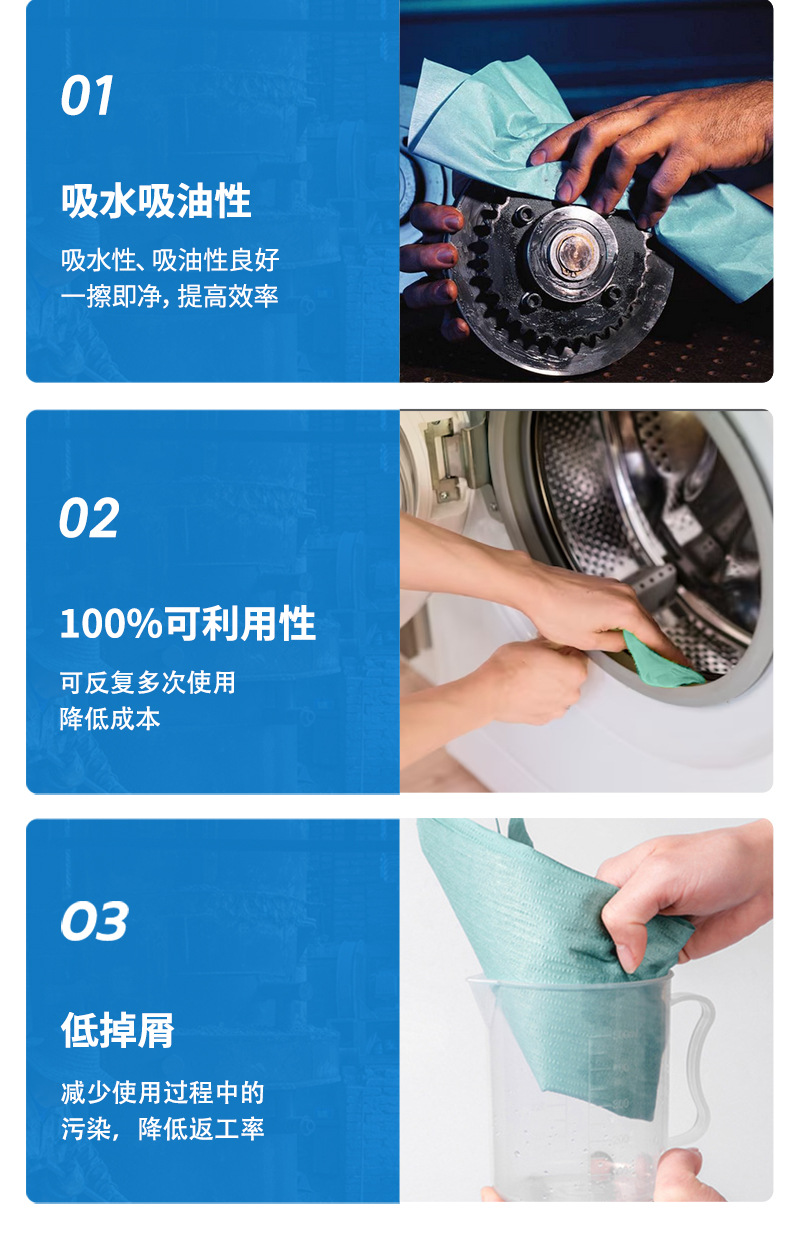 01

吸水吸油性

吸水性、吸油性良好
一擦即净，提高效率

02

100%可利用性

可反复多次使用
降低成本

03

低掉屑

减少使用过程中的
污染，降低返工率