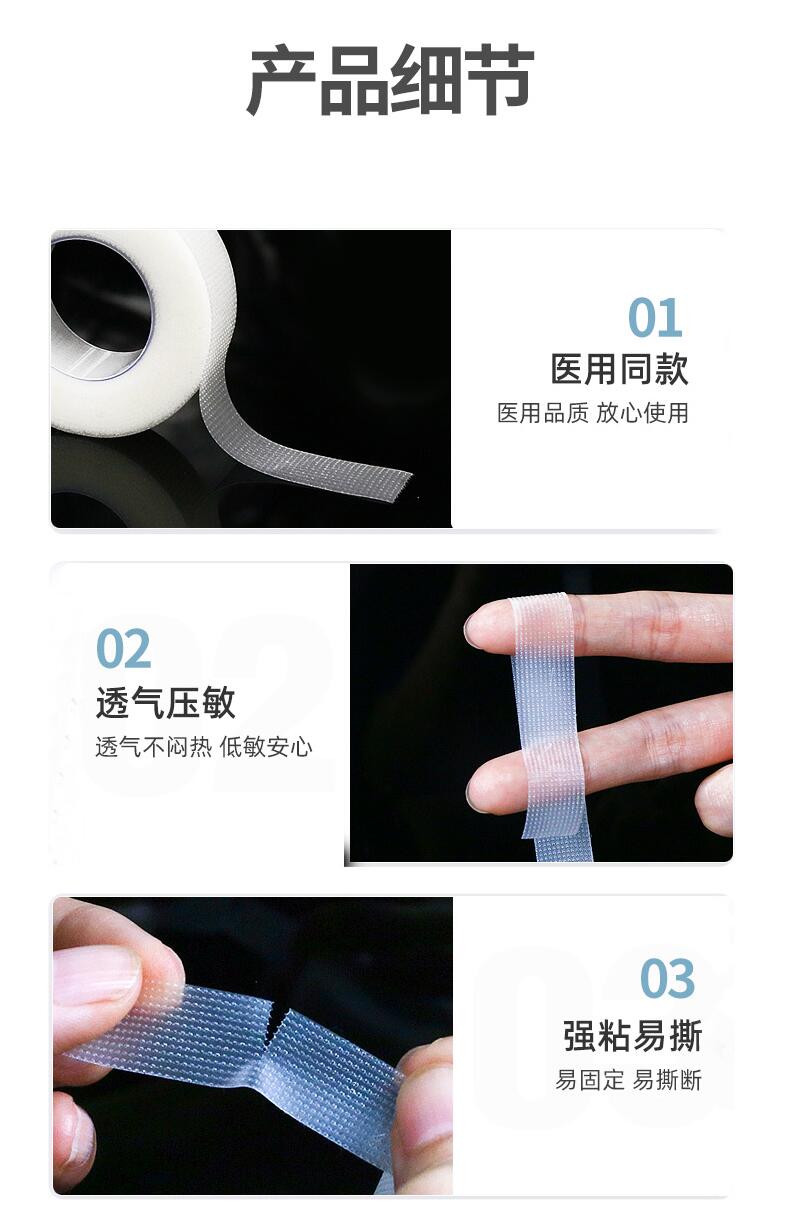 产品细节

01
医用同款
医用品质 放心使用

02
透气压敏
透气不闷热 低敏安心

03
强粘易撕
易固定 易撕断