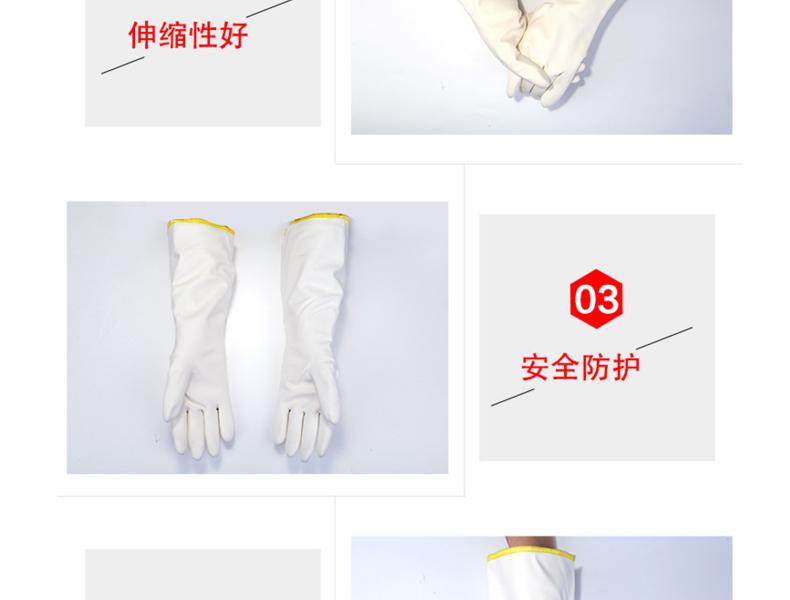 伸缩性好

03

安全防护