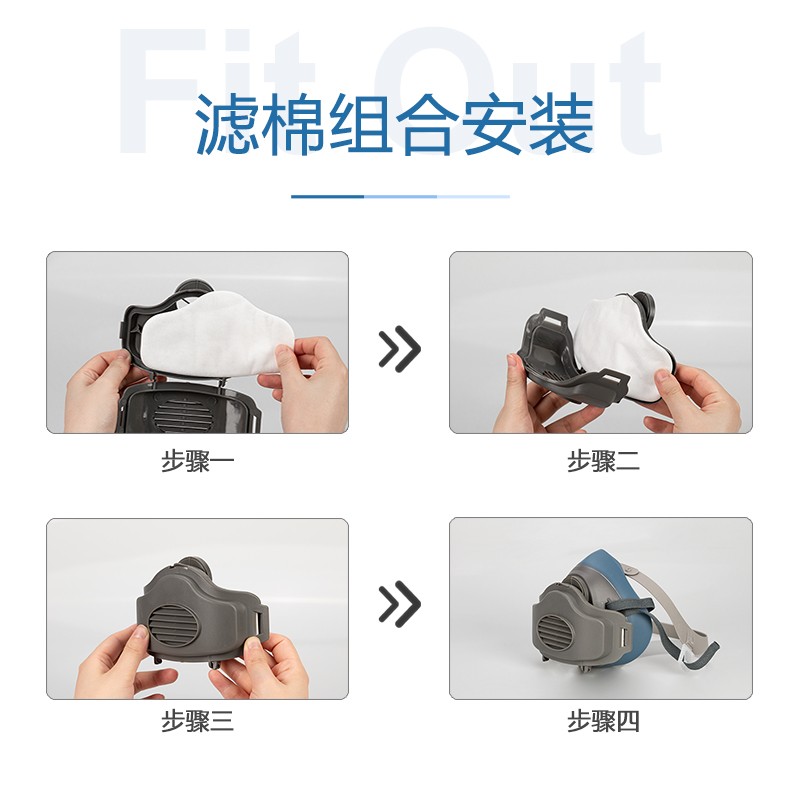 Fit Out

滤棉组合安装

步骤一

步骤二

步骤三

步骤四